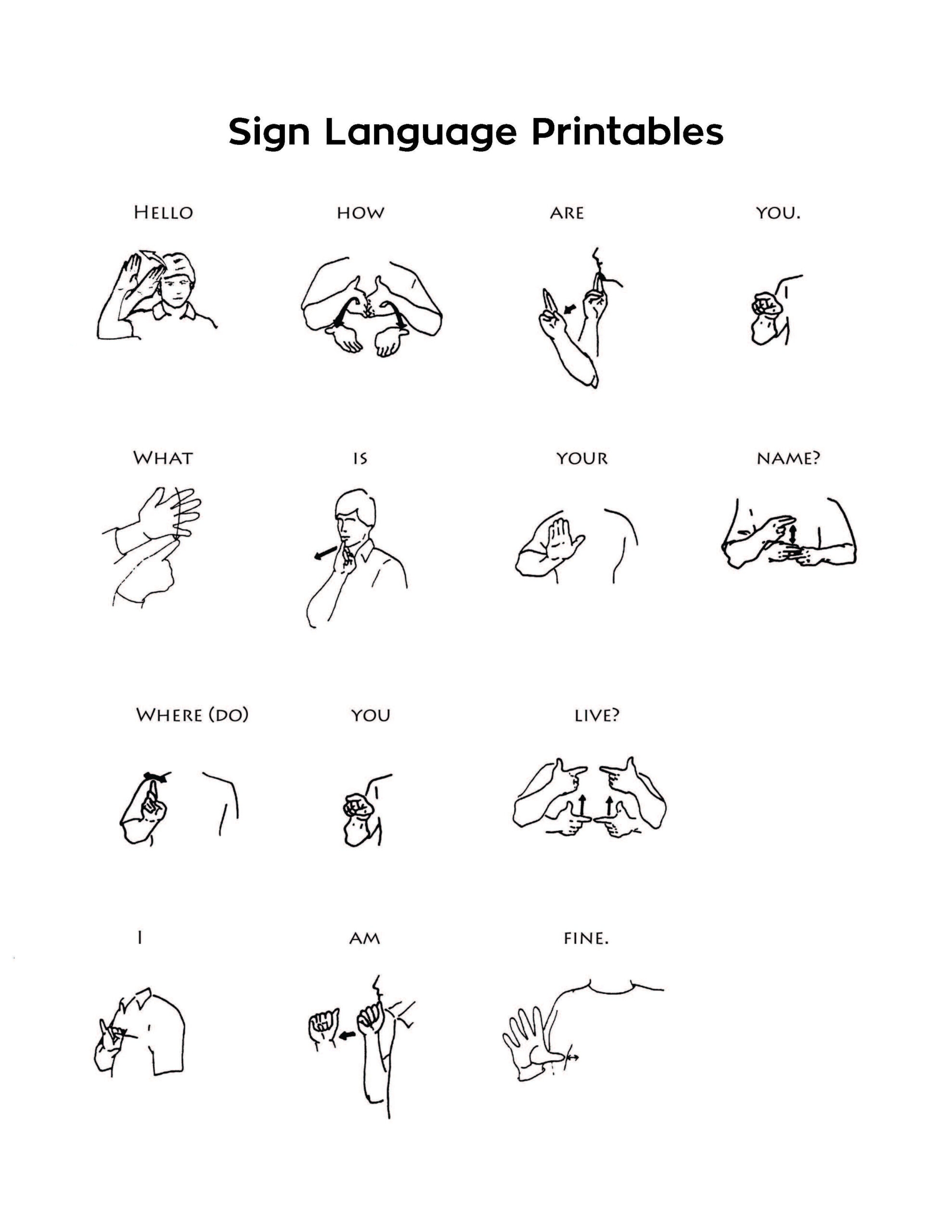 Sign Language Printables

HELLO HOW ARE YOU.

WHAT IS YOUR NAME?

WHERE (DO) YOU LIVE?

I AM FINE.