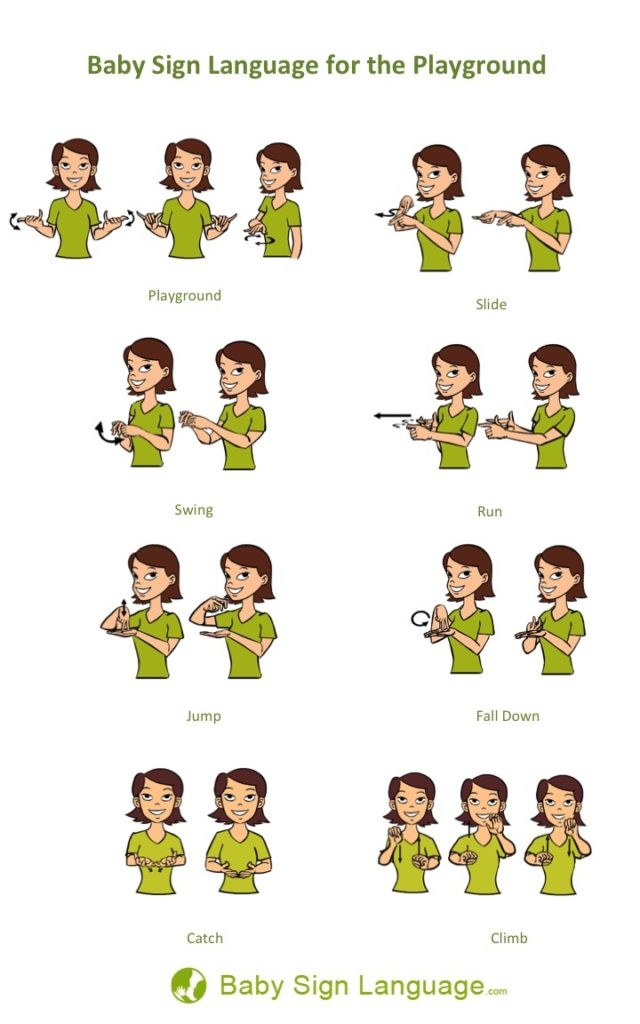 Baby Sign Language for the Playground

Playground

Slide

Swing

Run

Jump

Fall Down

Catch

Climb

Baby Sign Language.com