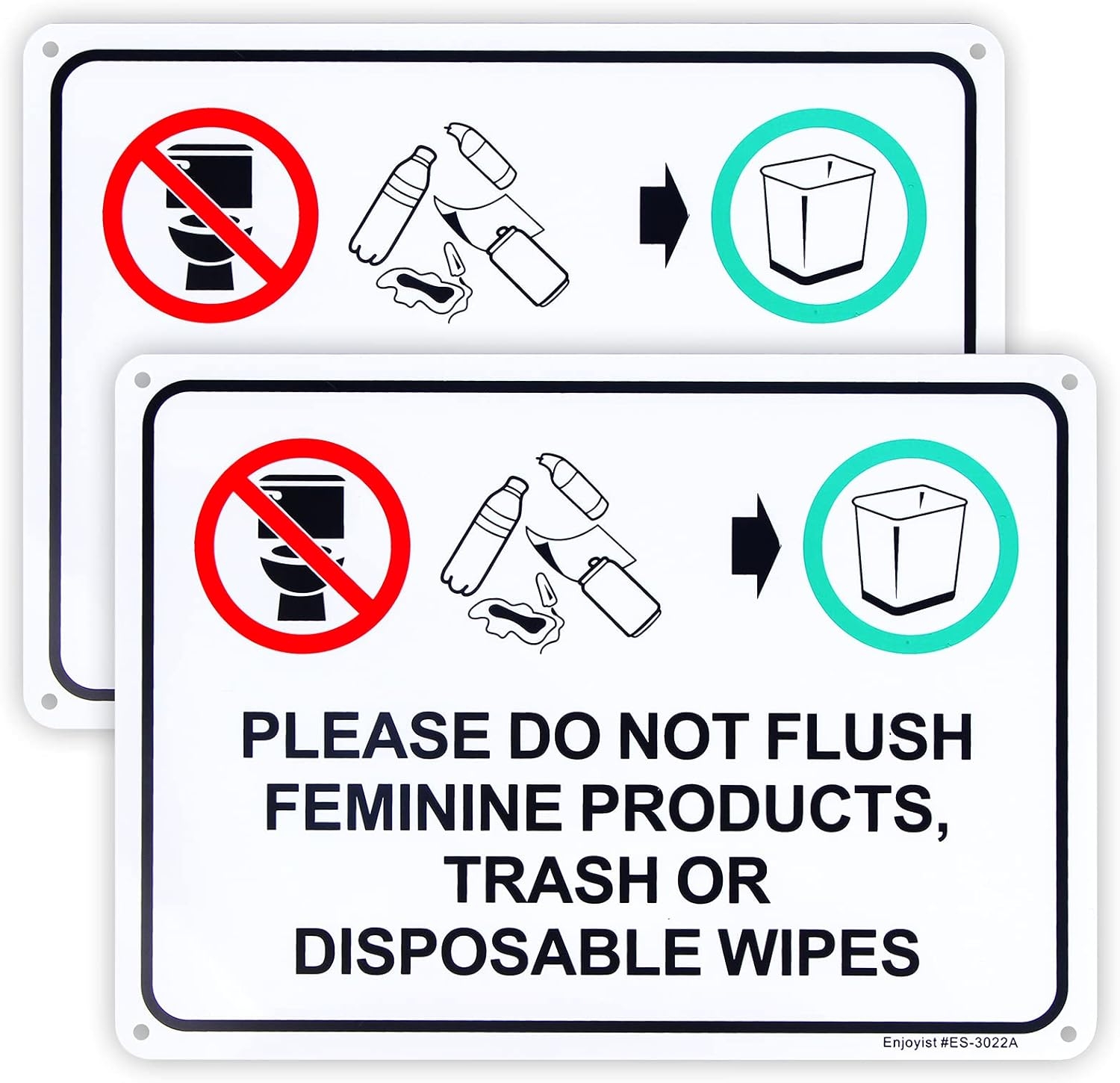 PLEASE DO NOT FLUSH FEMININE PRODUCTS, TRASH OR DISPOSABLE WIPES

Enjoyist #ES-3022A