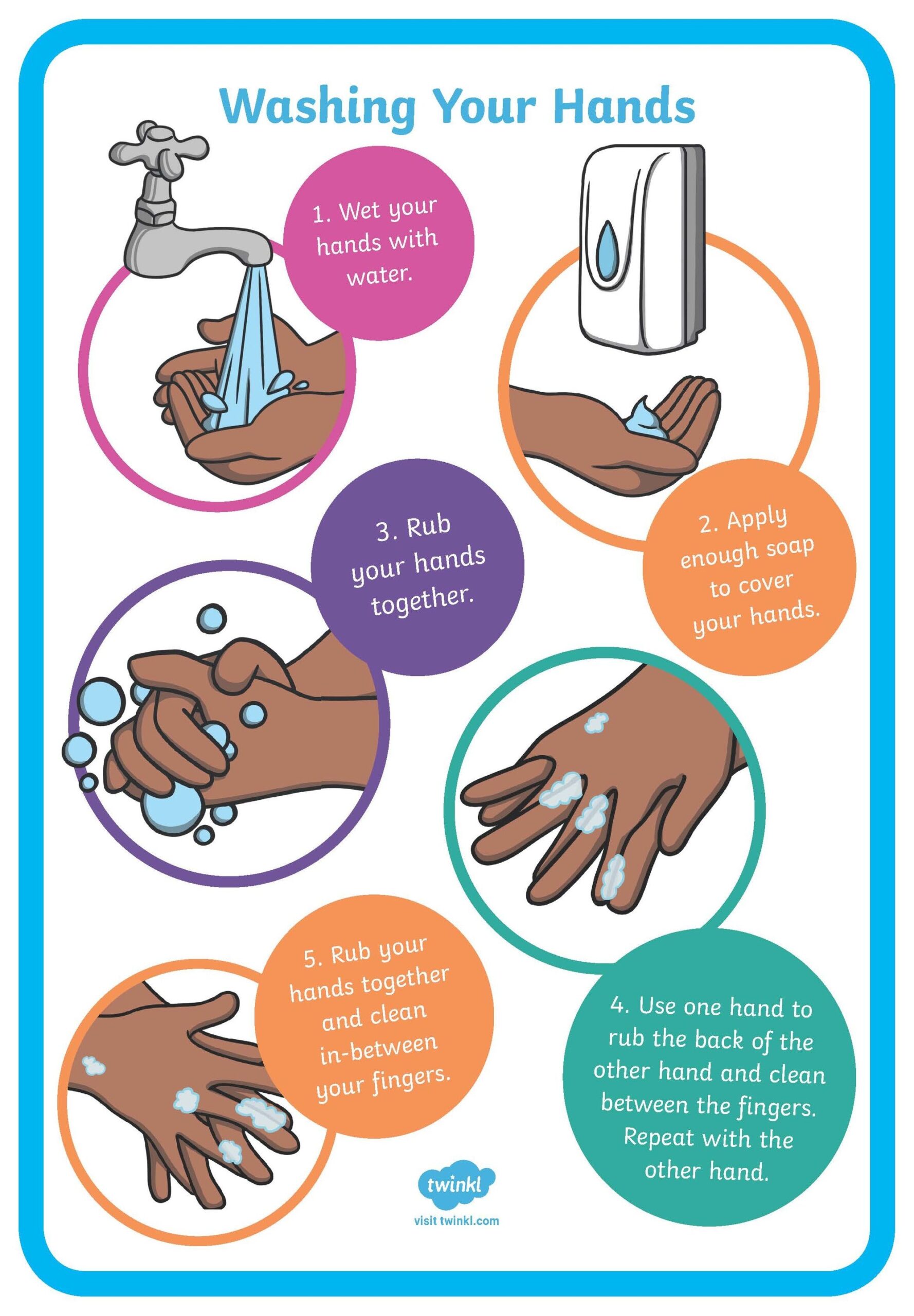 Washing Your Hands

1. Wet your hands with water.

2. Apply enough soap to cover your hands.

3. Rub your hands together.

4. Use one hand to rub the back of the other hand and clean between the fingers. Repeat with the other hand.

5. Rub your hands together and clean in-between your fingers.

twinkl
visit twinkl.com