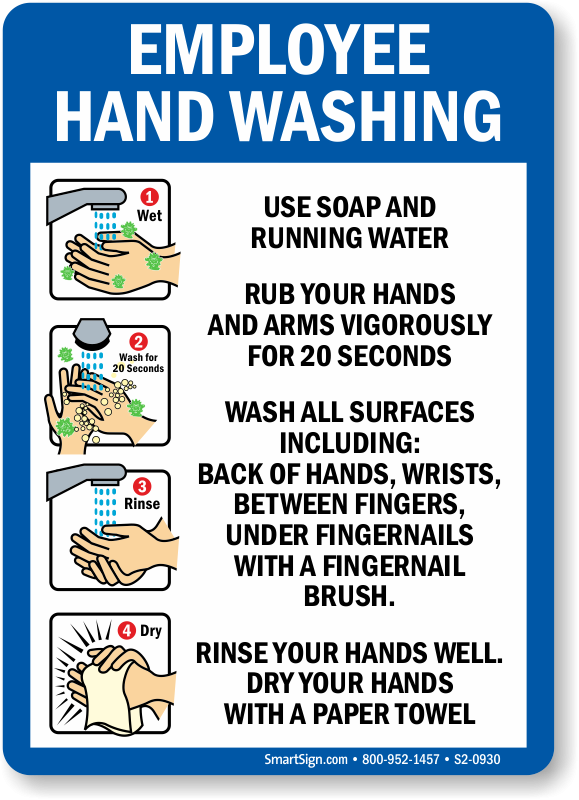 EMPLOYEE HAND WASHING

1 Wet

2 Wash for 20 Seconds

3 Rinse

4 Dry

USE SOAP AND RUNNING WATER

RUB YOUR HANDS AND ARMS VIGOROUSLY FOR 20 SECONDS

WASH ALL SURFACES INCLUDING: BACK OF HANDS, WRISTS, BETWEEN FINGERS, UNDER FINGERNAILS WITH A FINGERNAIL BRUSH.

RINSE YOUR HANDS WELL. DRY YOUR HANDS WITH A PAPER TOWEL

SmartSign.com • 800-952-1457 • S2-0930