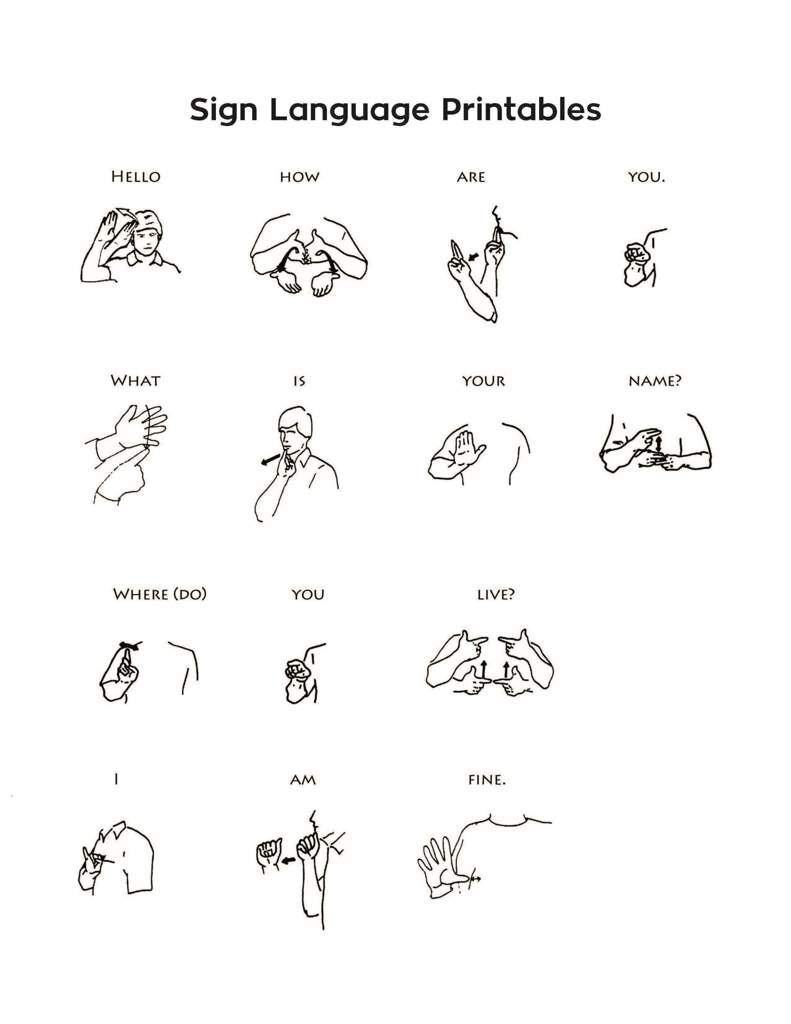 Sign Language Printables

HELLO HOW ARE YOU.

WHAT IS YOUR NAME?

WHERE (DO) YOU LIVE?

I AM FINE.